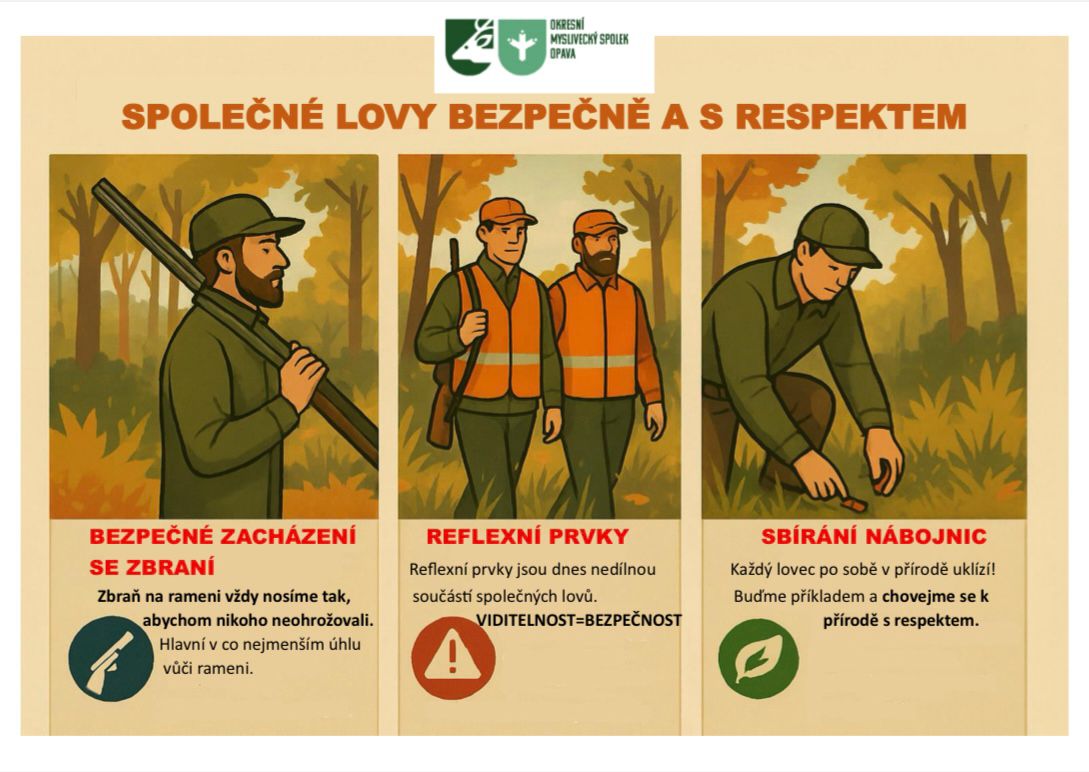 OKRESNÍ MYSLIVECKÝ SPOLEK OPAVA

SPOLEČNÉ LOVY BEZPEČNĚ A S RESPEKTEM

BEZPEČNÉ ZACHÁZENÍ SE ZBRANÍ

Zbraň na rameni vždy nosíme tak, abychom nikoho neohrožovali. Hlavní v co nejmenším úhlu vůči rameni.

REFLEXNÍ PRVKY

Reflexní prvky jsou dnes nedílnou součástí společných lovů. VIDITELNOST=BEZPEČNOST

SBÍRÁNÍ NÁBOJNIC

Každý lovec po sobě v přírodě uklízí! Buďme příkladem a chovejme se k přírodě s respektem.